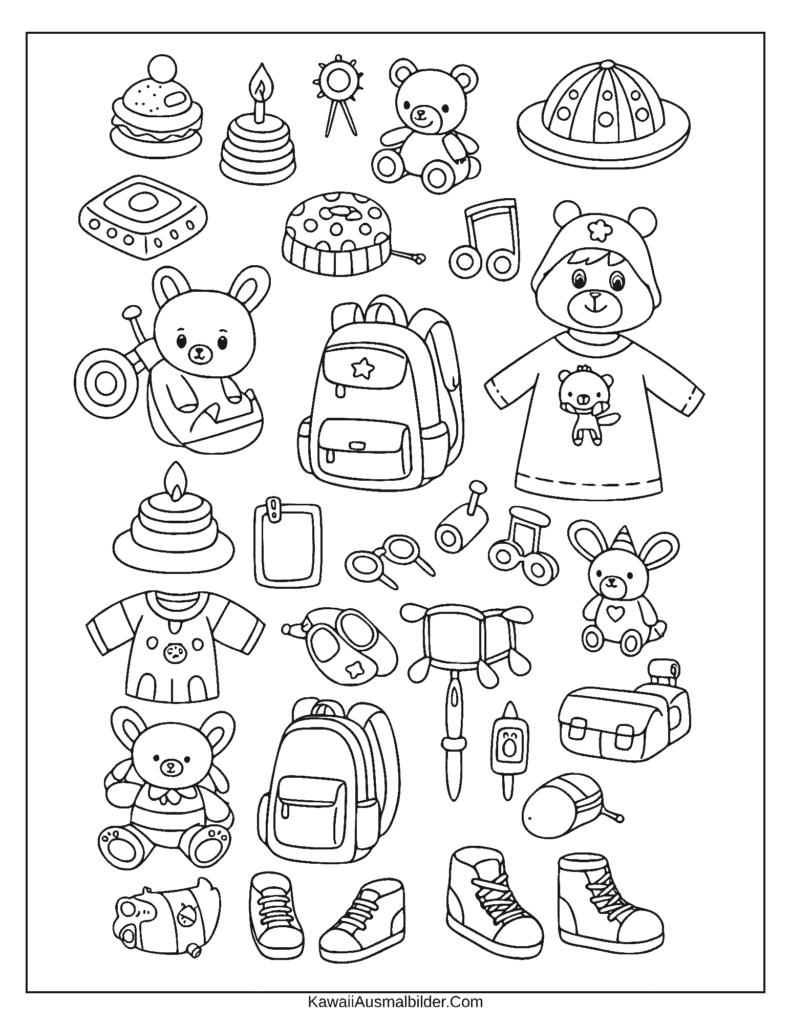 KawaiiAusmalbilder.Com